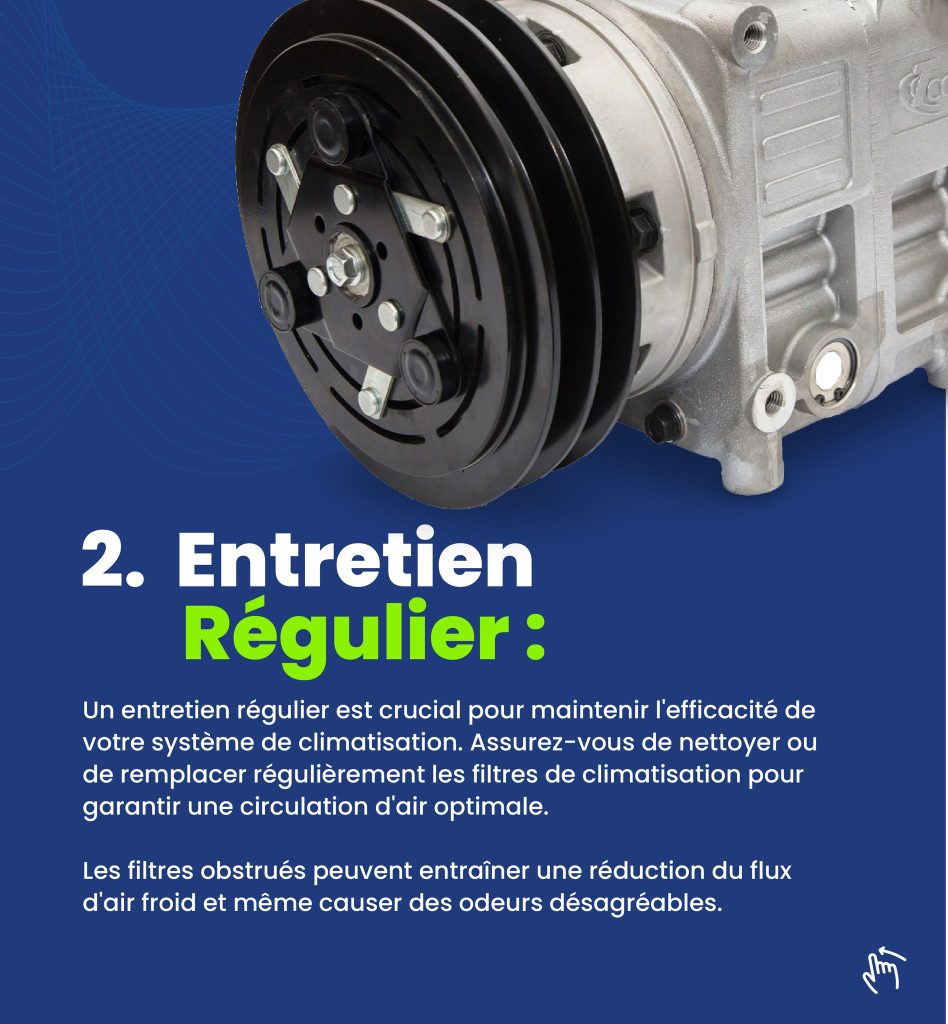 2. Entretien Régulier :

Un entretien régulier est crucial pour maintenir l'efficacité de votre système de climatisation. Assurez-vous de nettoyer ou de remplacer régulièrement les filtres de climatisation pour garantir une circulation d'air optimale.

Les filtres obstrués peuvent entraîner une réduction du flux d'air froid et même causer des odeurs désagréables.